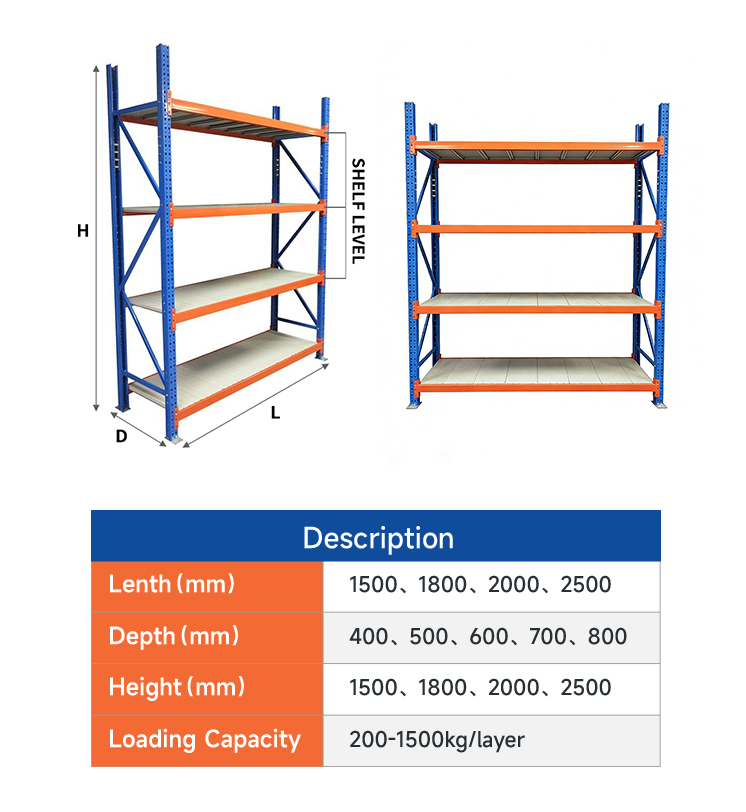 H

SHELF LEVEL

D

L

| Description | |
|---|---|
| Lenth (mm) | 1500、1800、2000、2500 |
| Depth (mm) | 400、500、600、700、800 |
| Height (mm) | 1500、1800、2000、2500 |
| Loading Capacity | 200-1500kg/layer |